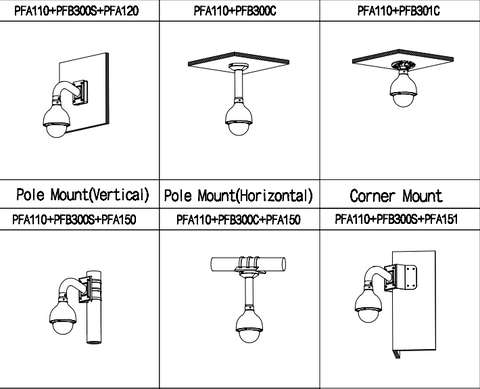 | PFA110+PFB300S+PFA120 | PFA110+PFB300C | PFA110+PFB301C |
|---|---|---|
| | | |
| Pole Mount(Vertical) | Pole Mount(Horizontal) | Corner Mount |
| PFA110+PFB300S+PFA150 | PFA110+PFB300C+PFA150 | PFA110+PFB300S+PFA151 |
| | | |