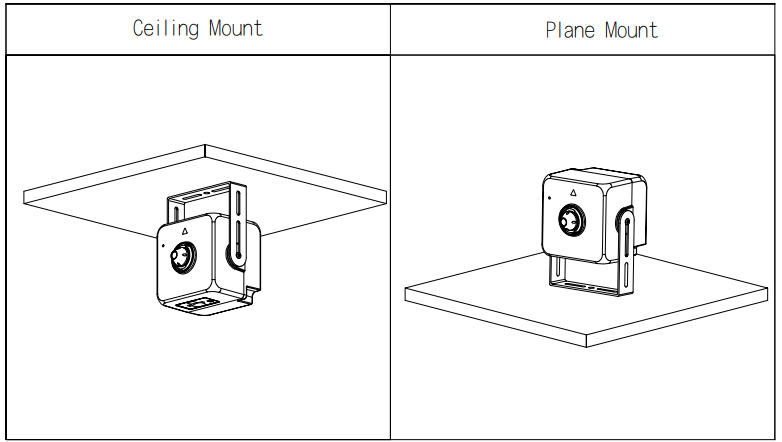 | Ceiling Mount | Plane Mount |
|---|---|
| | |