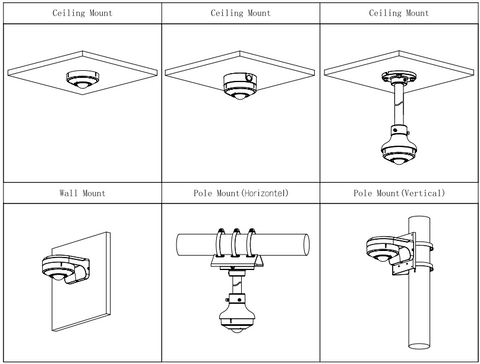 | Ceiling Mount | Ceiling Mount | Ceiling Mount |
|---|---|---|
| | | |
| Wall Mount | Pole Mount(Horizontel) | Pole Mount(Vertical) |
| | | |