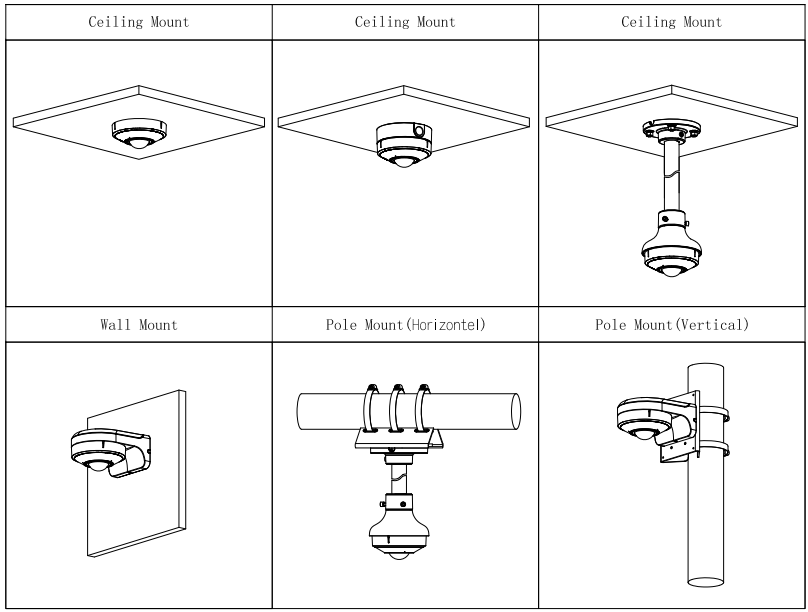 | Ceiling Mount | Ceiling Mount | Ceiling Mount |
|---|---|---|
| | | |
| Wall Mount | Pole Mount(Horizontel) | Pole Mount(Vertical) |
| | | |