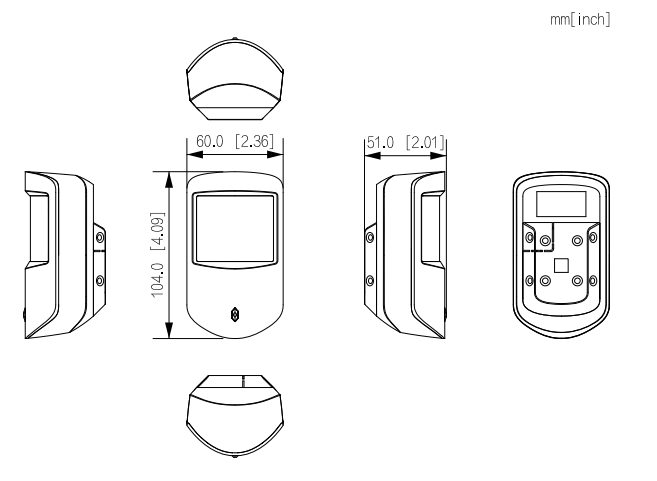 mm[inch]

60.0 [2.36]

51.0 [2.01]

104.0 [4.09]