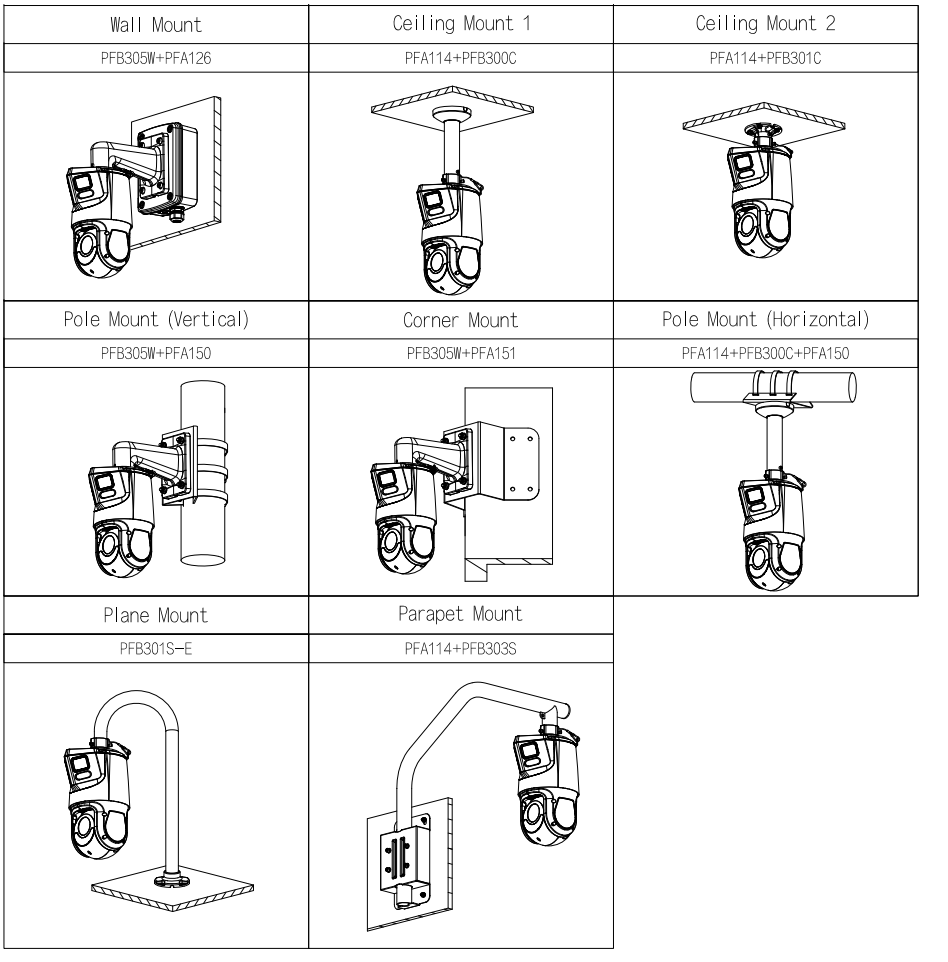 | Wall Mount | Ceiling Mount 1 | Ceiling Mount 2 |
|---|---|---|
| PFB305W+PFA126 | PFA114+PFB300C | PFA114+PFB301C |
| Pole Mount (Vertical) | Corner Mount | Pole Mount (Horizontal) |
| PFB305W+PFA150 | PFB305W+PFA151 | PFA114+PFB300C+PFA150 |
| Plane Mount | Parapet Mount | |
| PFB301S-E | PFA114+PFB303S | |