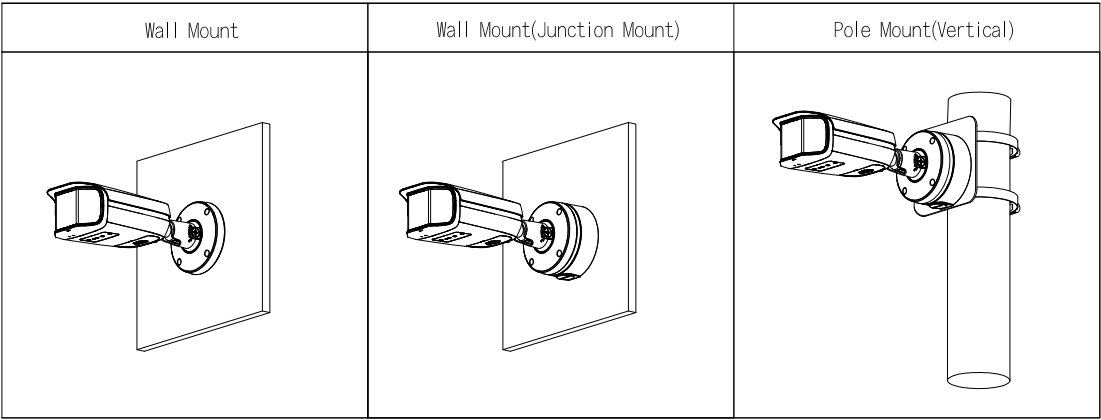 | Wall Mount | Wall Mount(Junction Mount) | Pole Mount(Vertical) |
|---|---|---|
| | | |