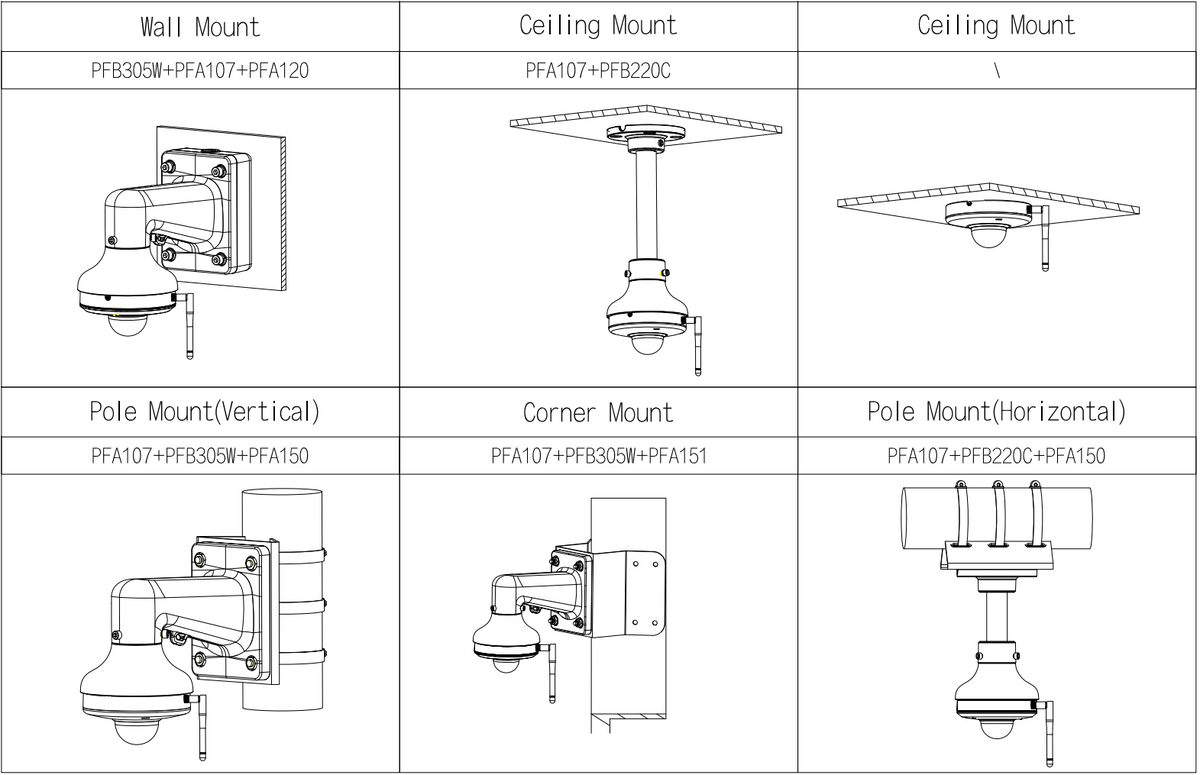 | Wall Mount | Ceiling Mount | Ceiling Mount |
|---|---|---|
| PFB305W+PFA107+PFA120 | PFA107+PFB220C | \ |
| | | |
| Pole Mount(Vertical) | Corner Mount | Pole Mount(Horizontal) |
| PFA107+PFB305W+PFA150 | PFA107+PFB305W+PFA151 | PFA107+PFB220C+PFA150 |
| | | |