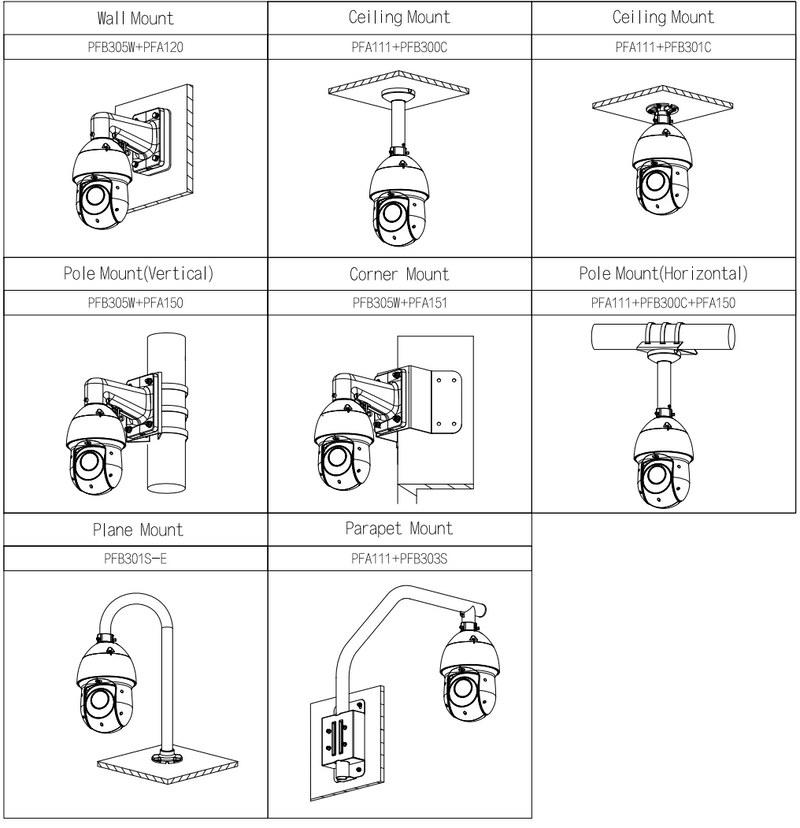 | Wall Mount | Ceiling Mount | Ceiling Mount |
|---|---|---|
| PFB305W+PFA120 | PFA111+PFB300C | PFA111+PFB301C |
| Pole Mount(Vertical) | Corner Mount | Pole Mount(Horizontal) |
| PFB305W+PFA150 | PFB305W+PFA151 | PFA111+PFB300C+PFA150 |
| Plane Mount | Parapet Mount | |
| PFB301S-E | PFA111+PFB303S | |