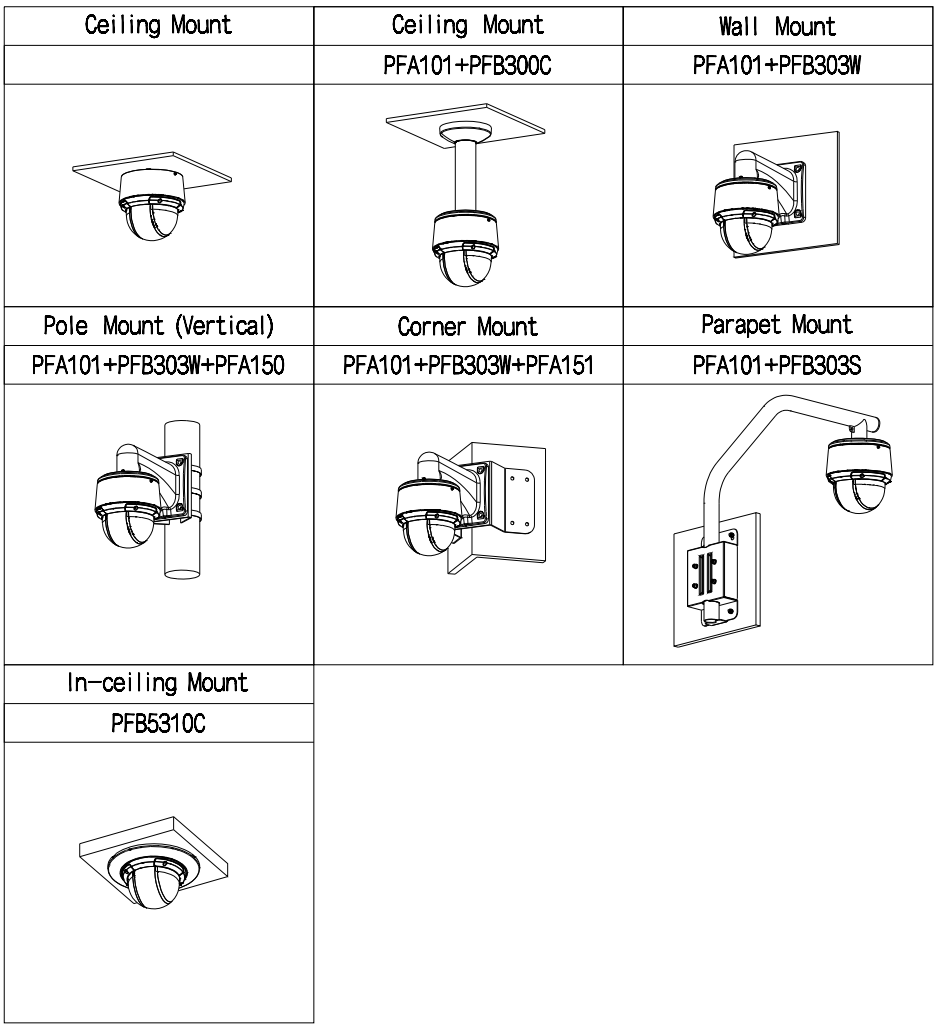 | Ceiling Mount | Ceiling Mount | Wall Mount |
|---|---|---|
| | PFA101+PFB300C | PFA101+PFB303W |
| | | |
| Pole Mount (Vertical) | Corner Mount | Parapet Mount |
| PFA101+PFB303W+PFA150 | PFA101+PFB303W+PFA151 | PFA101+PFB303S |
| | | |
| In-ceiling Mount | | |
| PFB5310C | | |
| | | |