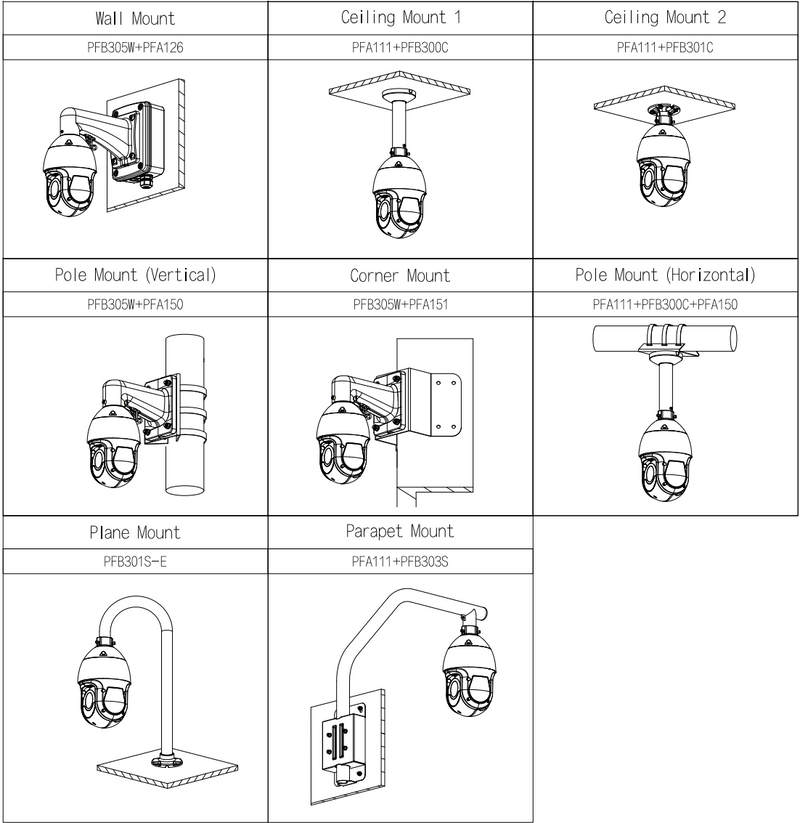 | Wall Mount | Ceiling Mount 1 | Ceiling Mount 2 |
|---|---|---|
| PFB305W+PFA126 | PFA111+PFB300C | PFA111+PFB301C |
| Pole Mount (Vertical) | Corner Mount | Pole Mount (Horizontal) |
| PFB305W+PFA150 | PFB305W+PFA151 | PFA111+PFB300C+PFA150 |
| Plane Mount | Parapet Mount | |
| PFB301S-E | PFA111+PFB303S | |