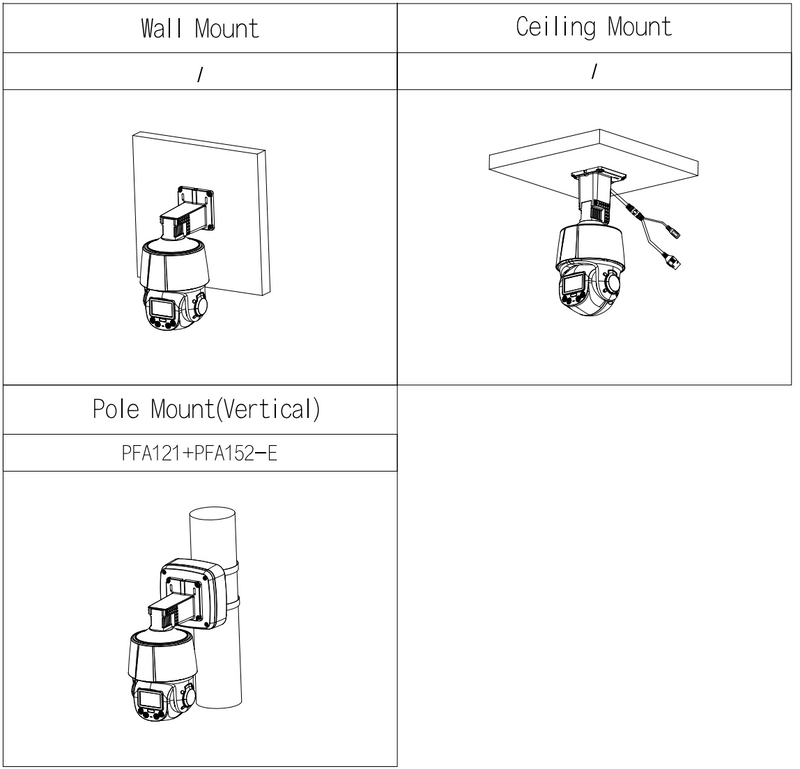 | Wall Mount | Ceiling Mount |
|---|---|
| / | / |
| | |
| Pole Mount(Vertical) | |
| PFA121+PFA152-E | |
| | |