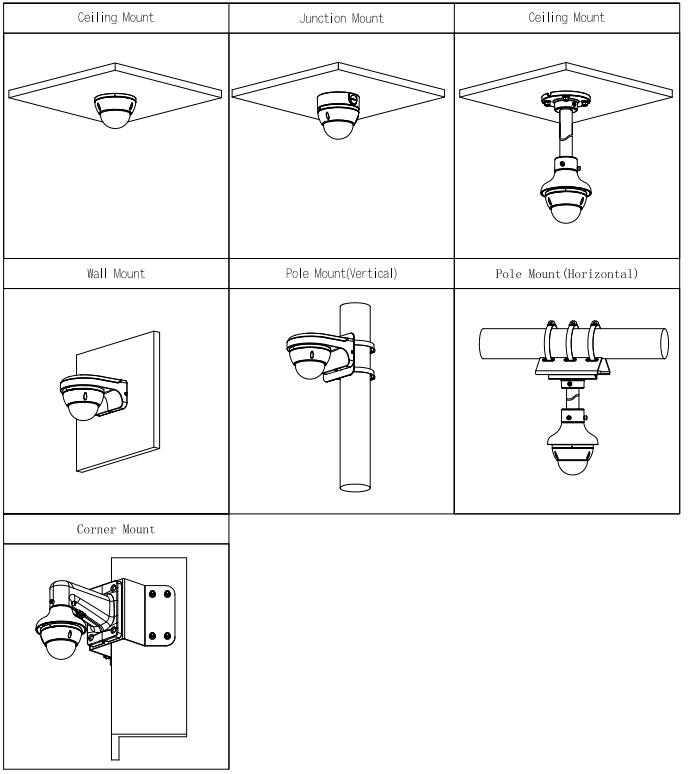 | Ceiling Mount | Junction Mount | Ceiling Mount |
|---|---|---|
| Wall Mount | Pole Mount(Vertical) | Pole Mount(Horizontal) |
| Corner Mount | | |